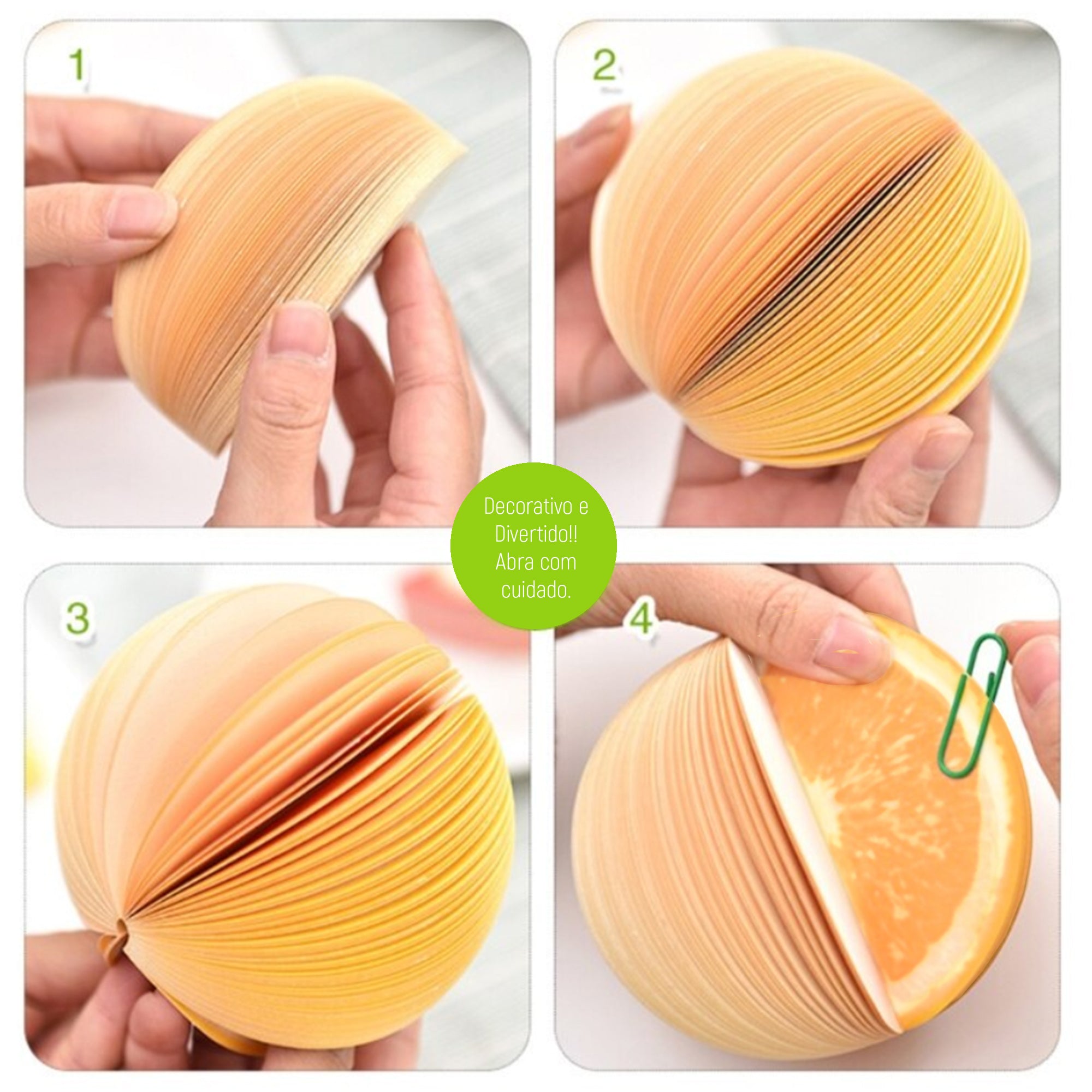 1

2

Decorativo e Divertido!! Abra com cuidado.

3

4